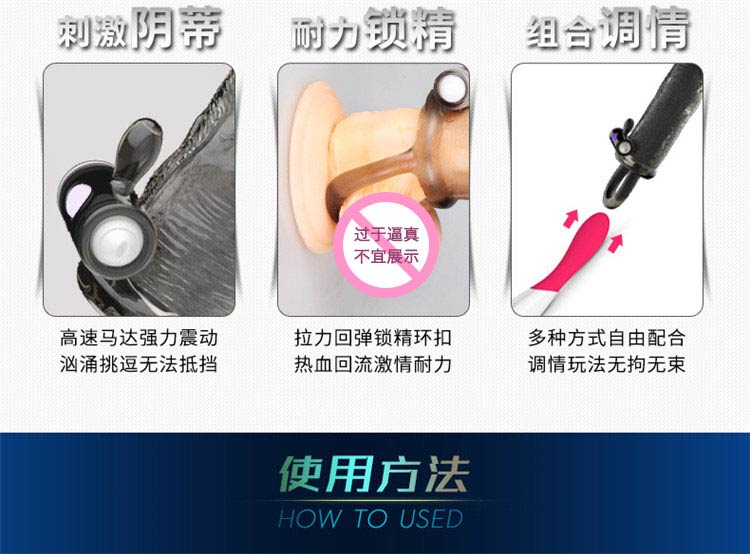 刺激阴蒂

高速马达强力震动
汹涌挑逗无法抵挡

耐力锁精

过于逼真
不宜展示

拉力回弹锁精环扣
热血回流激情耐力

组合调情

多种方式自由配合
调情玩法无拘无束

使用方法
HOW TO USED