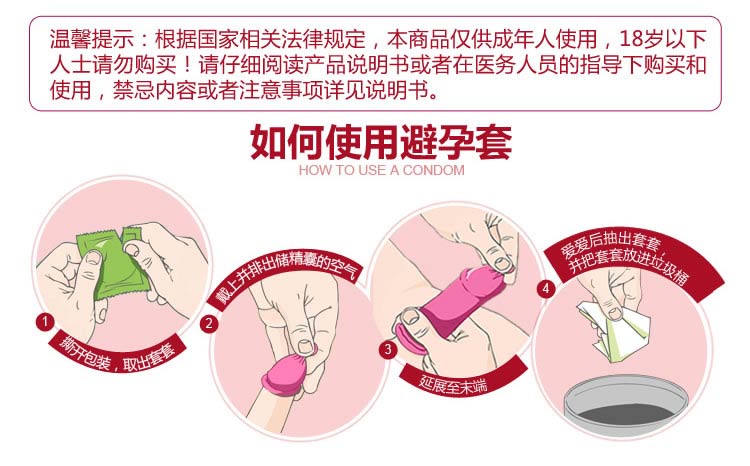 温馨提示：根据国家相关法律规定，本商品仅供成年人使用，18岁以下人士请勿购买！请仔细阅读产品说明书或者在医务人员的指导下购买和使用，禁忌内容或者注意事项详见说明书。

如何使用避孕套
HOW TO USE A CONDOM

1 撕开包装，取出套套

2 戴上并排出储精囊的空气

3 延展至末端

4 爱爱后抽出套套，并把套套放进垃圾桶