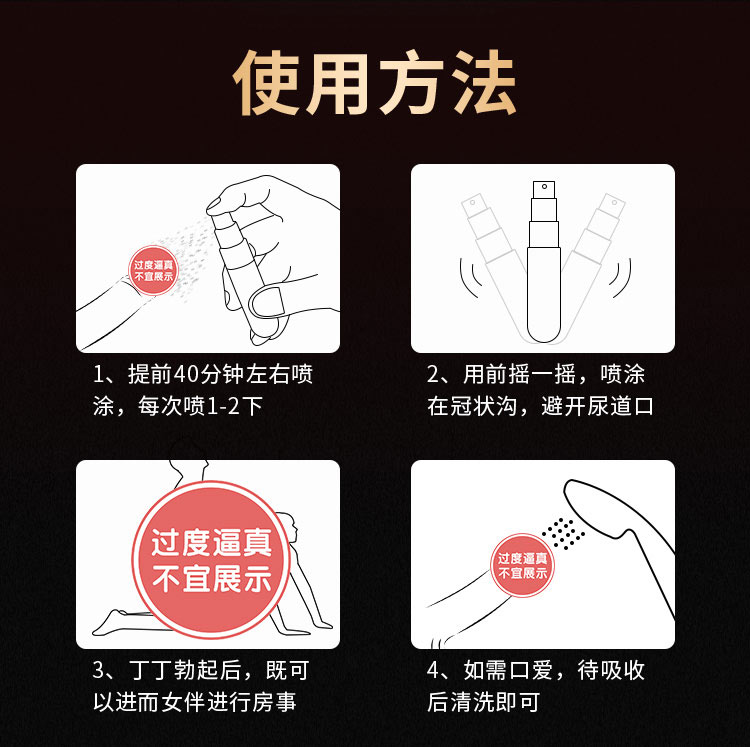 使用方法

过度逼真
不宜展示

1、提前40分钟左右喷涂，每次喷1-2下

2、用前摇一摇，喷涂在冠状沟，避开尿道口

过度逼真
不宜展示

3、丁丁勃起后，既可以进而女伴进行房事

过度逼真
不宜展示

4、如需口爱，待吸收后清洗即可