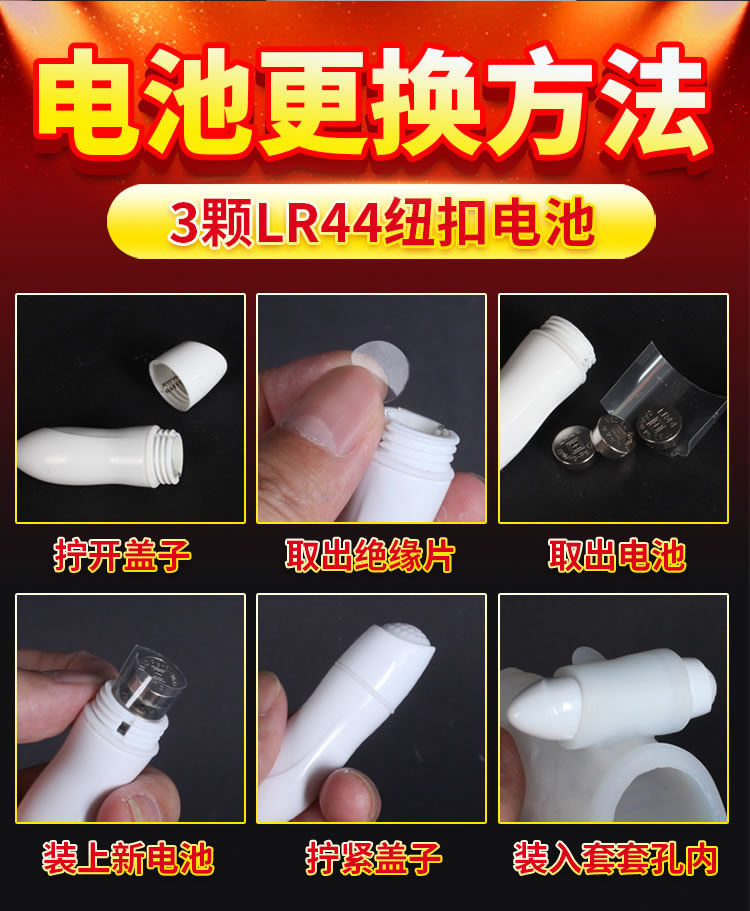 电池更换方法

3颗LR44纽扣电池

拧开盖子

取出绝缘片

取出电池

装上新电池

拧紧盖子

装入套套孔内