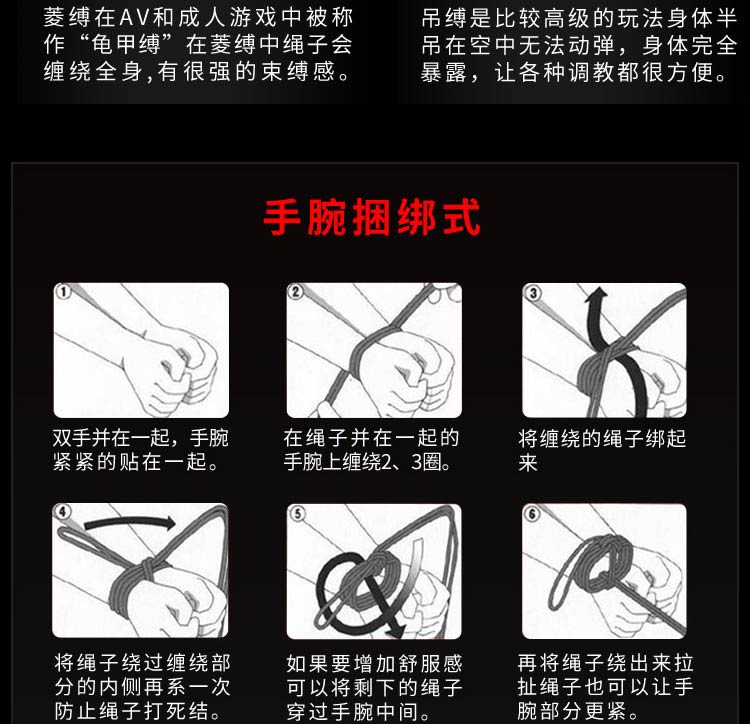 菱缚在AV和成人游戏中被称作“龟甲缚”在菱缚中绳子会缠绕全身,有很强的束缚感。

吊缚是比较高级的玩法身体半吊在空中无法动弹，身体完全暴露，让各种调教都很方便。

手腕捆绑式

1

双手并在一起，手腕紧紧的贴在一起。

2

在绳子并在一起的手腕上缠绕2、3圈。

3

将缠绕的绳子绑起来

4

将绳子绕过缠绕部分的内侧再系一次防止绳子打死结。

5

如果要增加舒服感可以将剩下的绳子穿过手腕中间。

6

再将绳子绕出来拉扯绳子也可以让手腕部分更紧。